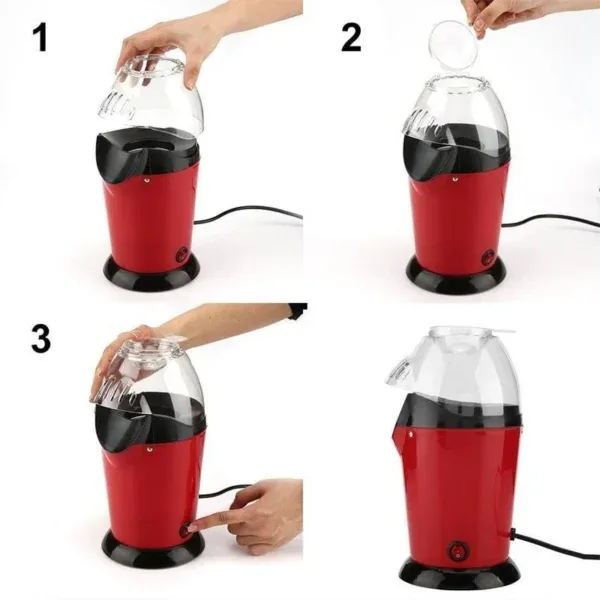 1

2

3